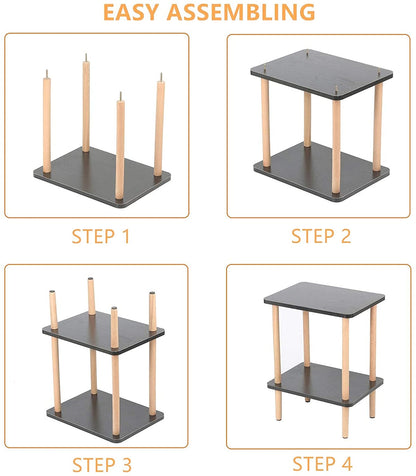 EASY ASSEMBLING

STEP 1

STEP 2

STEP 3

STEP 4