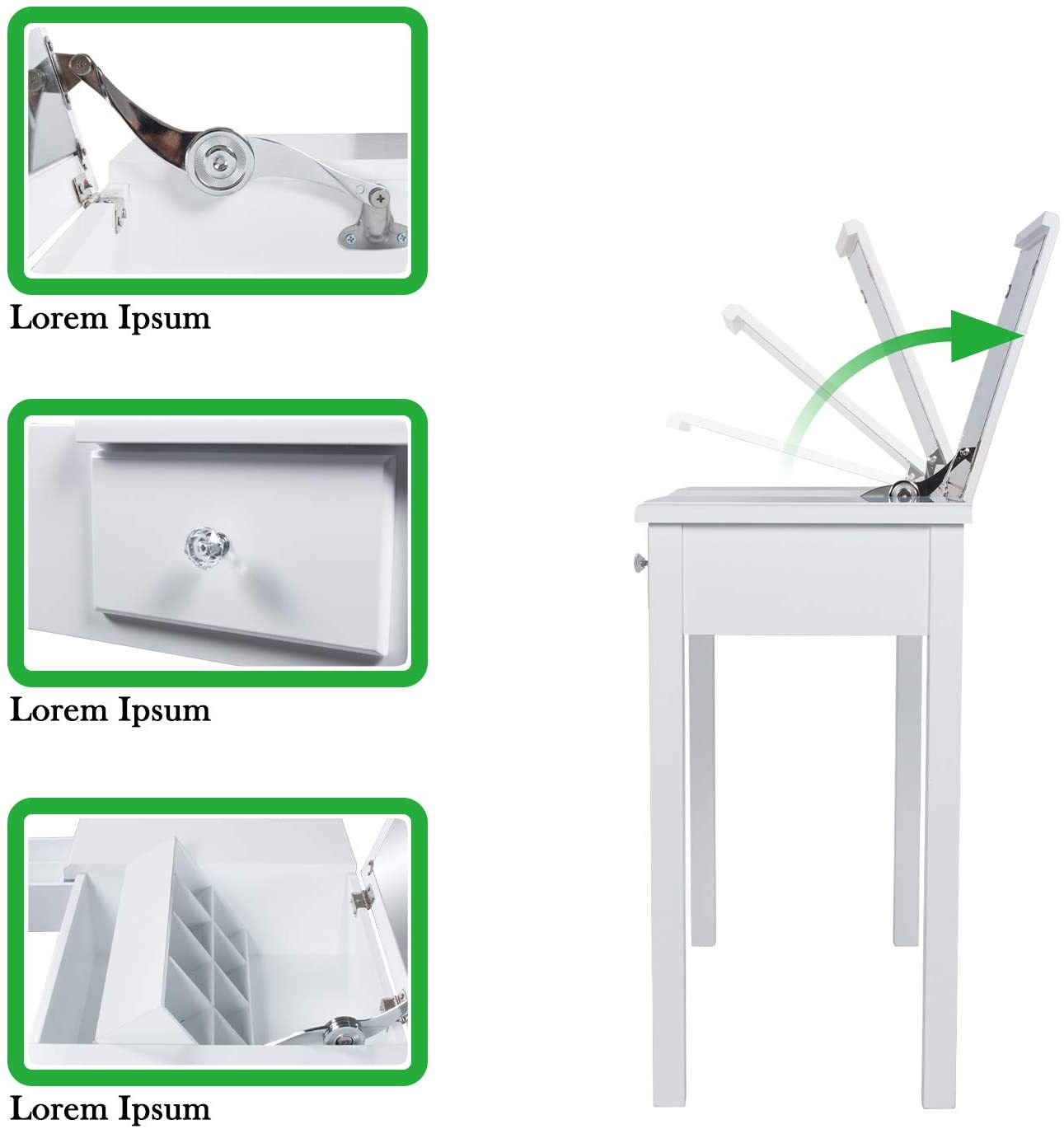 Lorem Ipsum

Lorem Ipsum

Lorem Ipsum