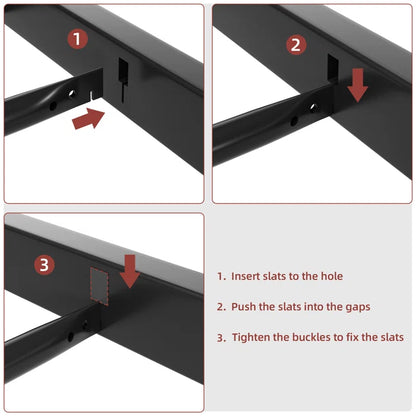 1

2

3

1. Insert slats to the hole

2. Push the slats into the gaps

3. Tighten the buckles to fix the slats