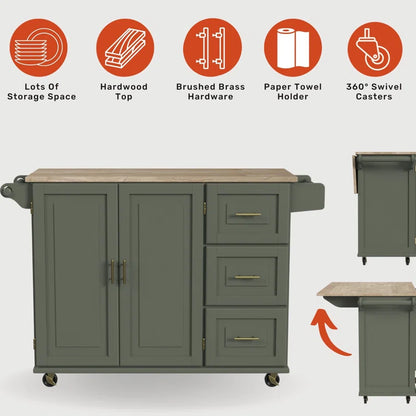 Lots Of Storage Space

Hardwood Top

Brushed Brass Hardware

Paper Towel Holder

360° Swivel Casters