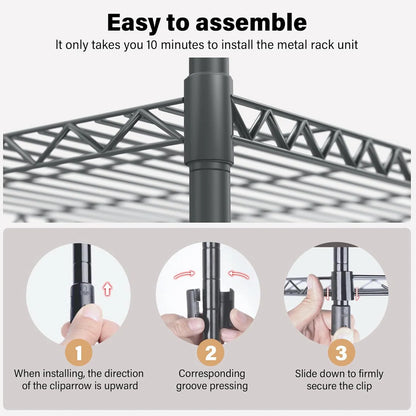 Easy to assemble
It only takes you 10 minutes to install the metal rack unit

1
When installing, the direction of the cliparrow is upward

2
Corresponding groove pressing

3
Slide down to firmly secure the clip