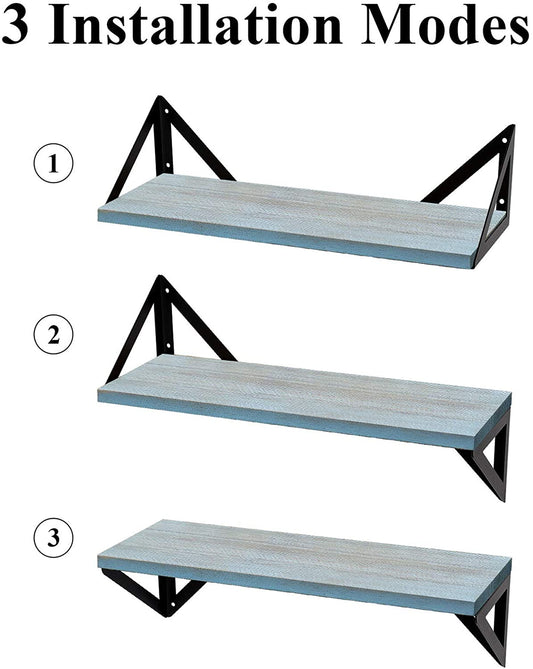 3 Installation Modes

1

2

3