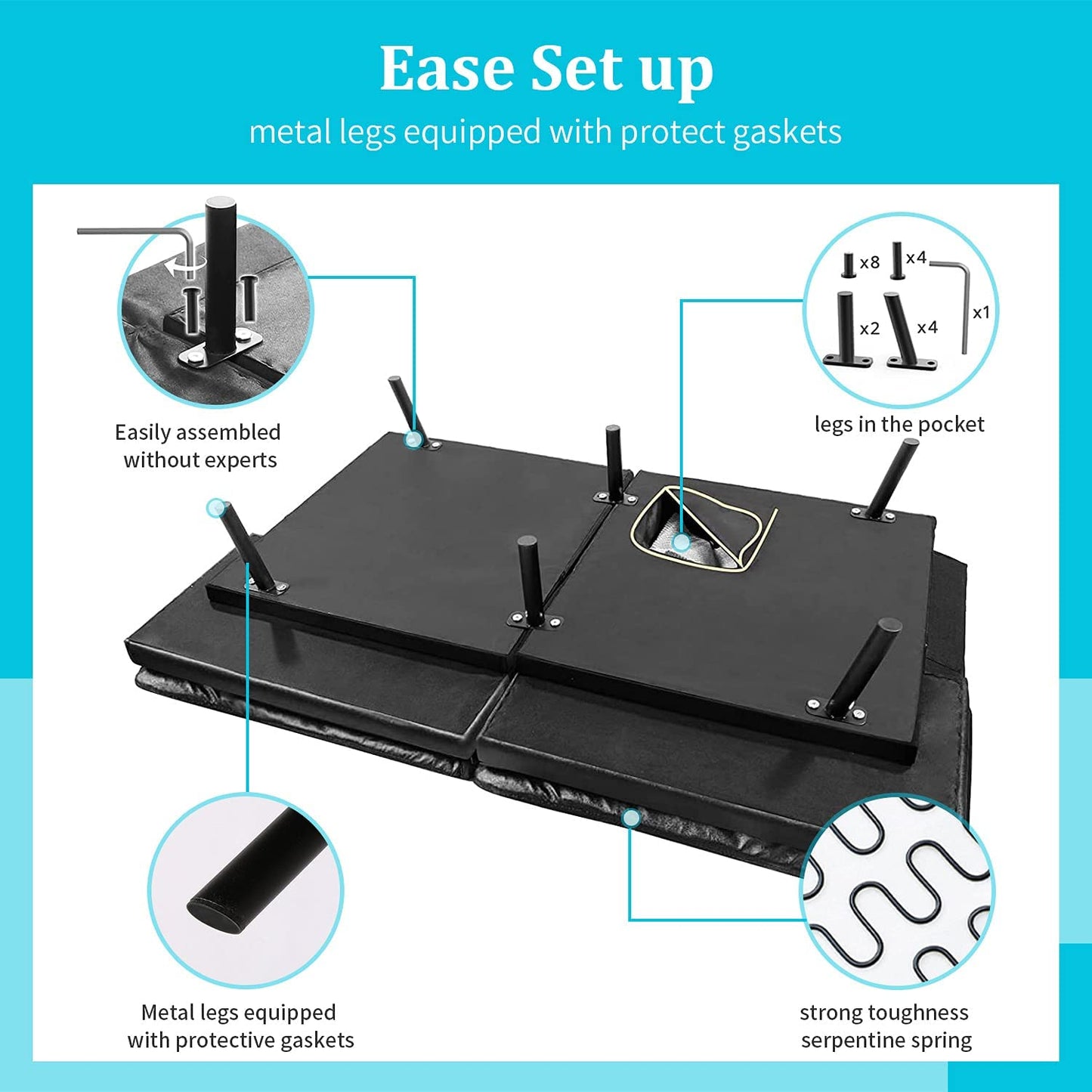 Ease Set up

metal legs equipped with protect gaskets

Easily assembled without experts

x8 x4 x2 x4 x1

legs in the pocket

Metal legs equipped with protective gaskets

strong toughness serpentine spring