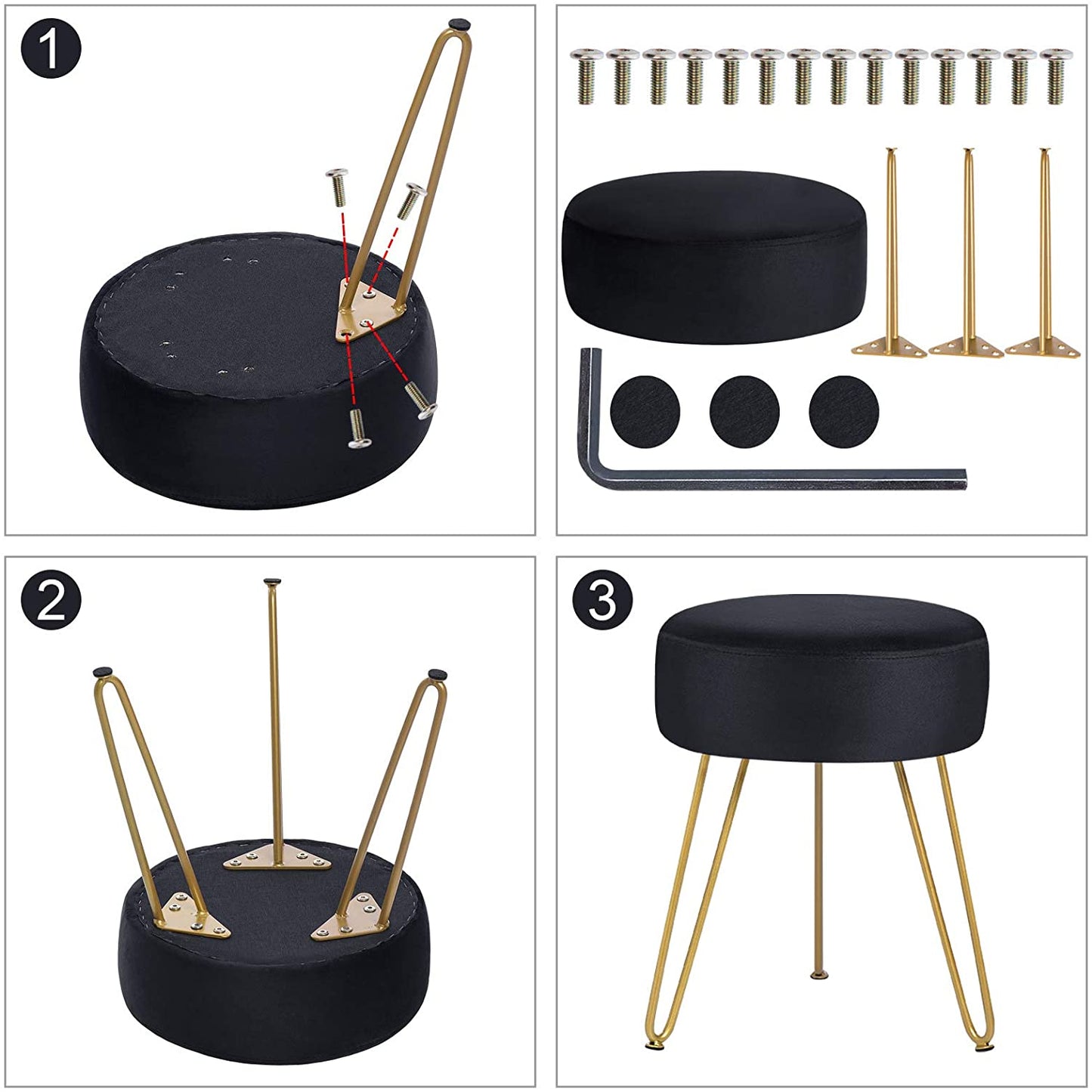 1

2

3