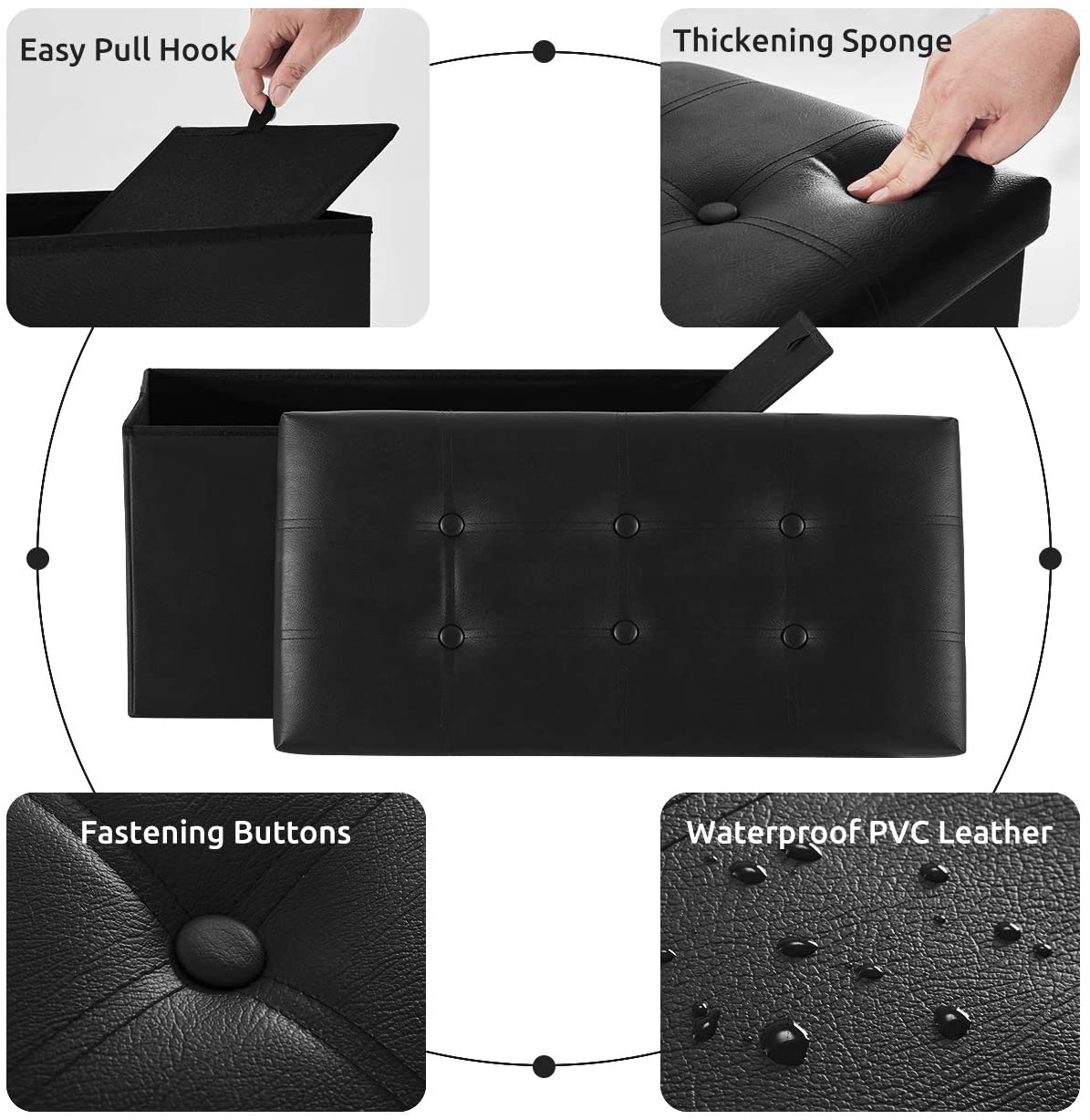 Easy Pull Hook

Thickening Sponge

Fastening Buttons

Waterproof PVC Leather