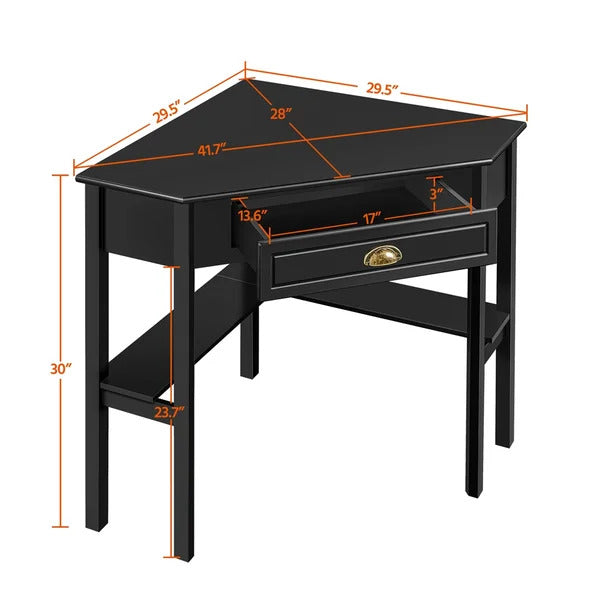 29.5″
29.5″
28″
41.7″
3″
13.6″
17″
30″
23.7″