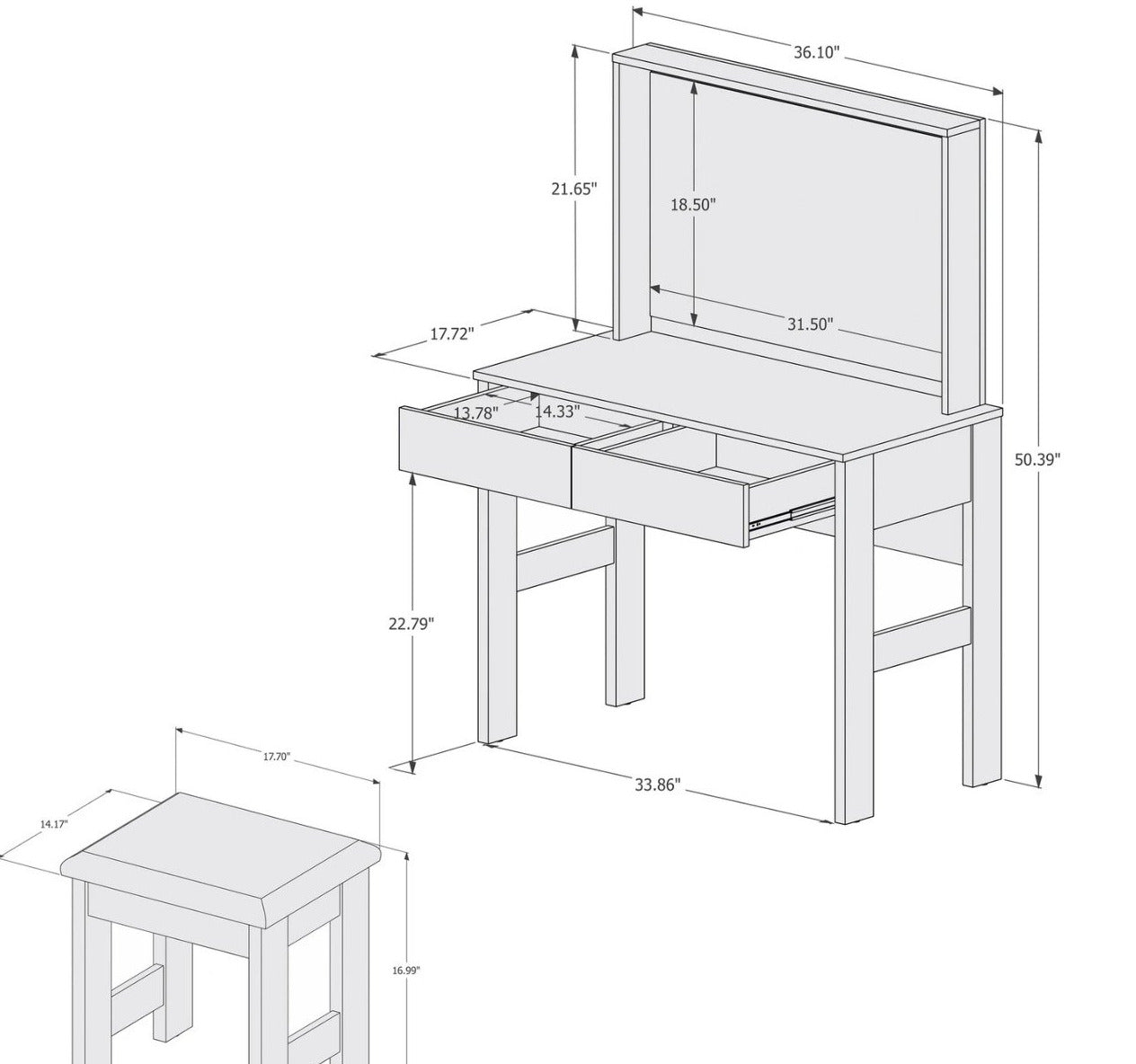 36.10"

21.65"

18.50"

31.50"

17.72"

13.78"

14.33"

50.39"

22.79"

33.86"

17.70"

14.17"

16.99"