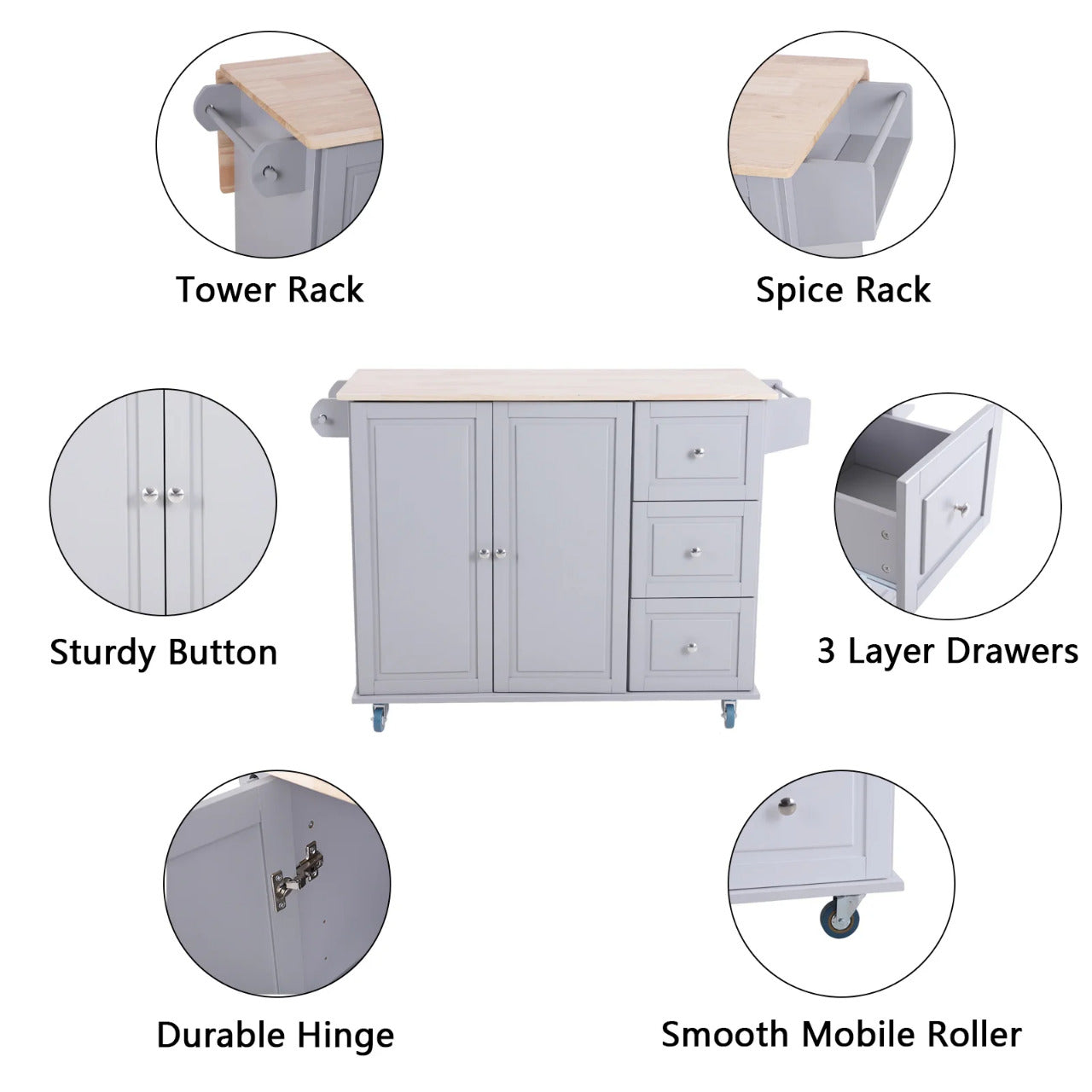 Tower Rack

Spice Rack

Sturdy Button

3 Layer Drawers

Durable Hinge

Smooth Mobile Roller