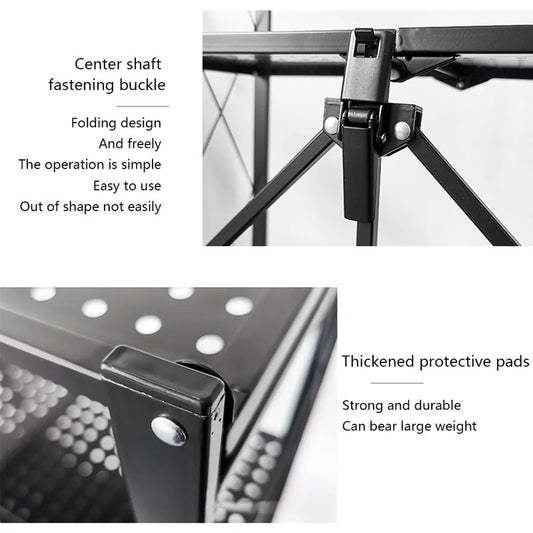 Center shaft
fastening buckle

Folding design
And freely
The operation is simple
Easy to use
Out of shape not easily

Thickened protective pads

Strong and durable
Can bear large weight