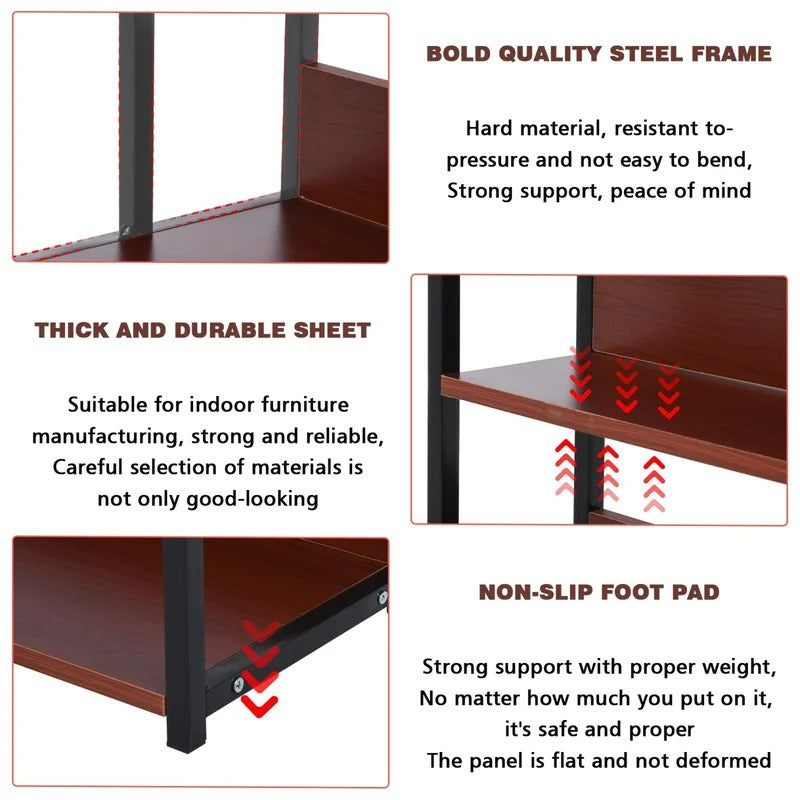 BOLD QUALITY STEEL FRAME

Hard material, resistant to-pressure and not easy to bend, Strong support, peace of mind

THICK AND DURABLE SHEET

Suitable for indoor furniture manufacturing, strong and reliable, Careful selection of materials is not only good-looking

NON-SLIP FOOT PAD

Strong support with proper weight, No matter how much you put on it, it's safe and proper The panel is flat and not deformed