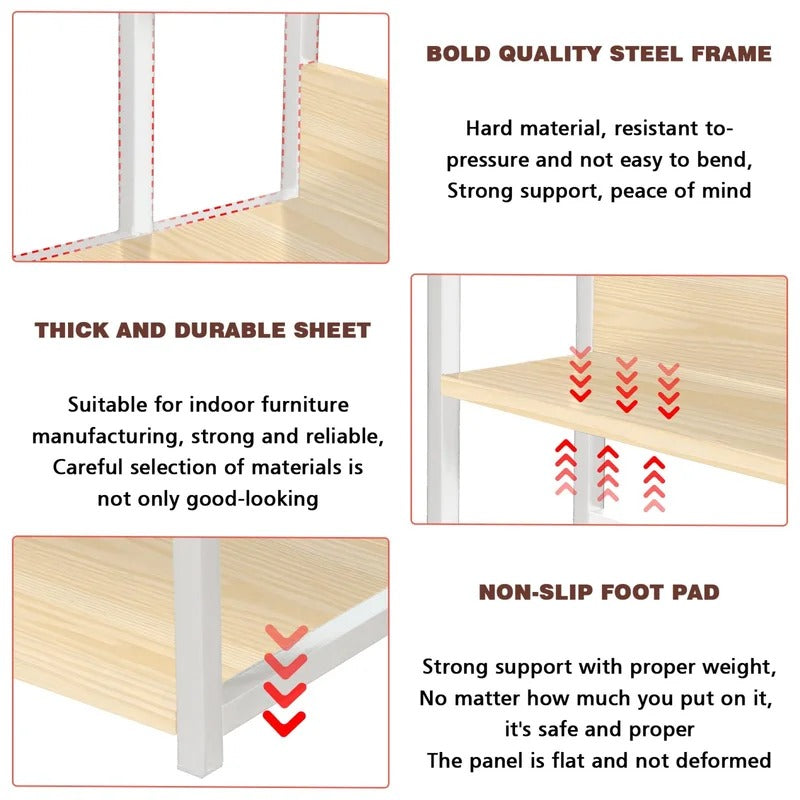 BOLD QUALITY STEEL FRAME

Hard material, resistant to-pressure and not easy to bend, Strong support, peace of mind

THICK AND DURABLE SHEET

Suitable for indoor furniture manufacturing, strong and reliable, Careful selection of materials is not only good-looking

NON-SLIP FOOT PAD

Strong support with proper weight, No matter how much you put on it, it's safe and proper The panel is flat and not deformed