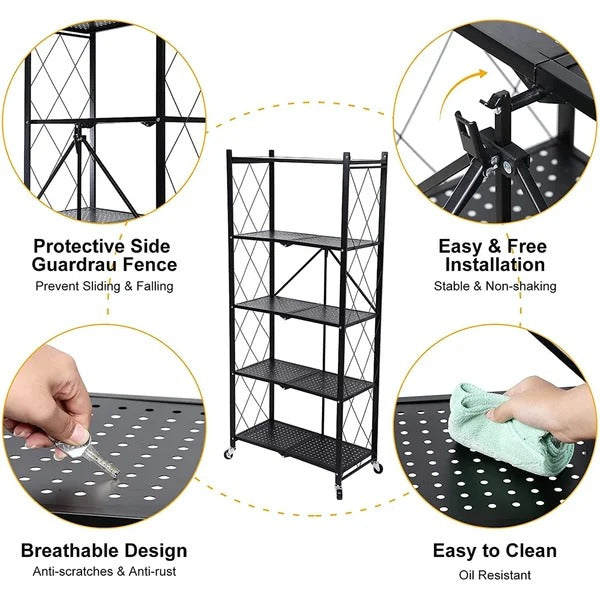 Protective Side Guardrau Fence
Prevent Sliding & Falling

Easy & Free Installation
Stable & Non-shaking

Breathable Design
Anti-scratches & Anti-rust

Easy to Clean
Oil Resistant