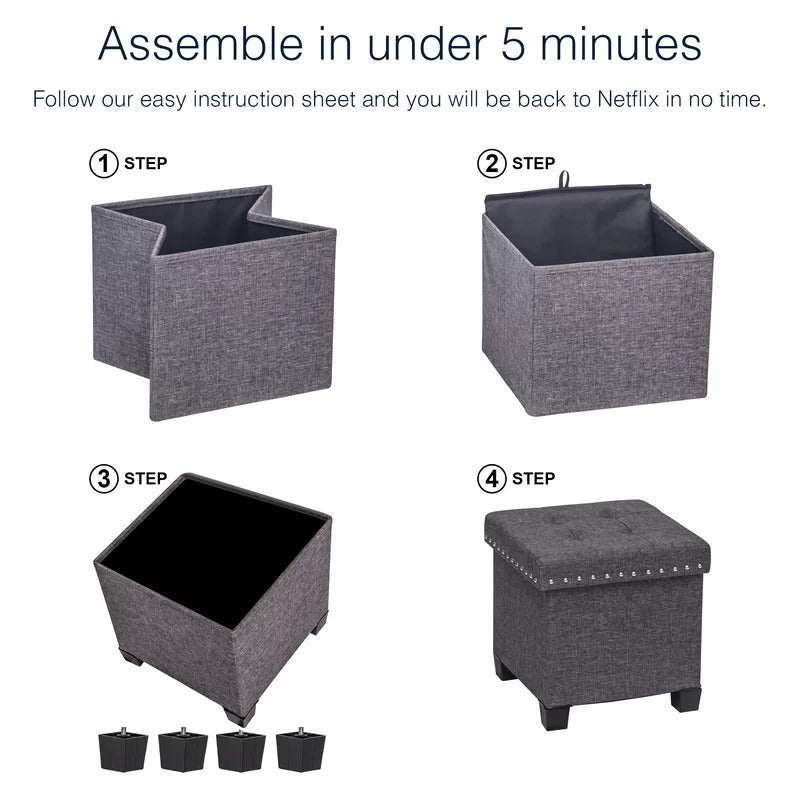 Assemble in under 5 minutes

Follow our easy instruction sheet and you will be back to Netflix in no time.

1 STEP

2 STEP

3 STEP

4 STEP