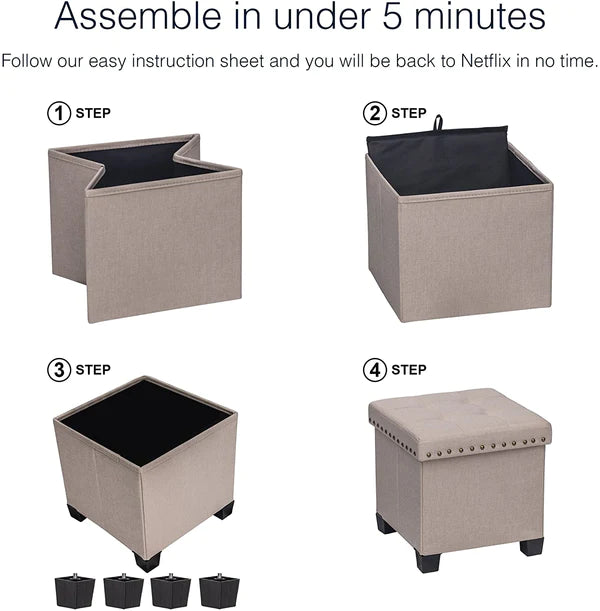 Assemble in under 5 minutes

Follow our easy instruction sheet and you will be back to Netflix in no time.

1 STEP

2 STEP

3 STEP

4 STEP