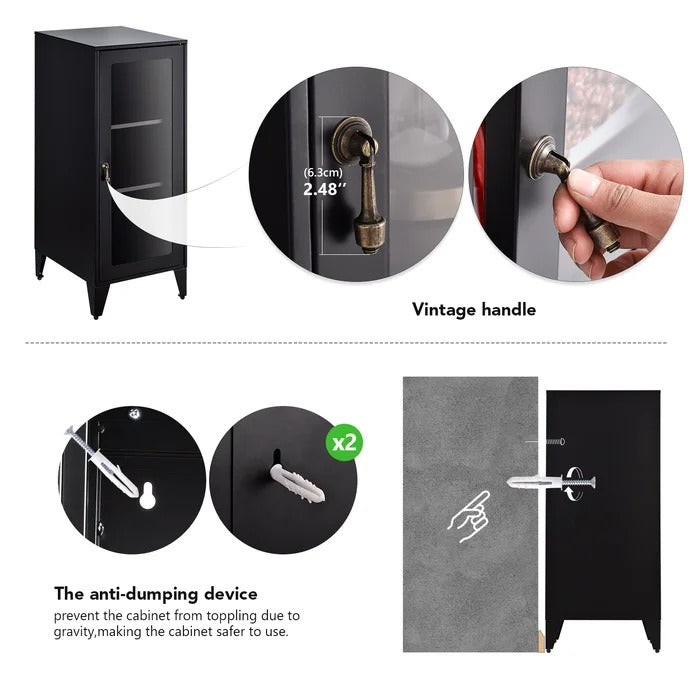 (6.3cm)
2.48''

Vintage handle

x2

The anti-dumping device
prevent the cabinet from toppling due to gravity,making the cabinet safer to use.