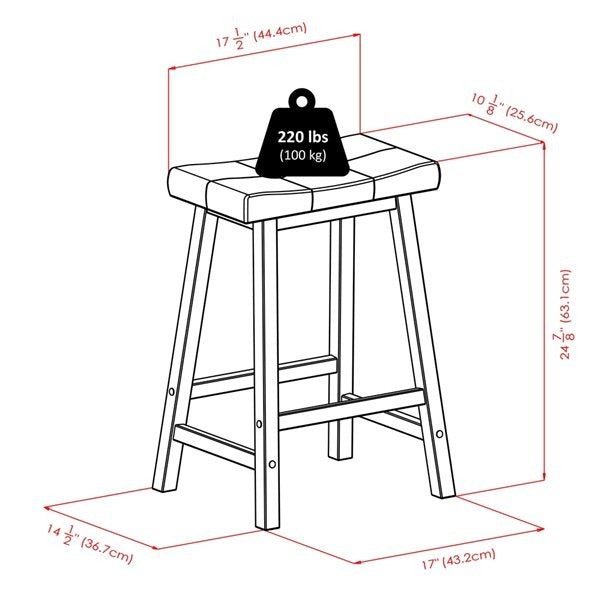 $17\frac{1}{2}$" (44.4cm)

$10\frac{1}{8}$" (25.6cm)

220 lbs
(100 kg)

$24\frac{7}{8}$" (63.1cm)

$14\frac{1}{2}$" (36.7cm)

17" (43.2cm)