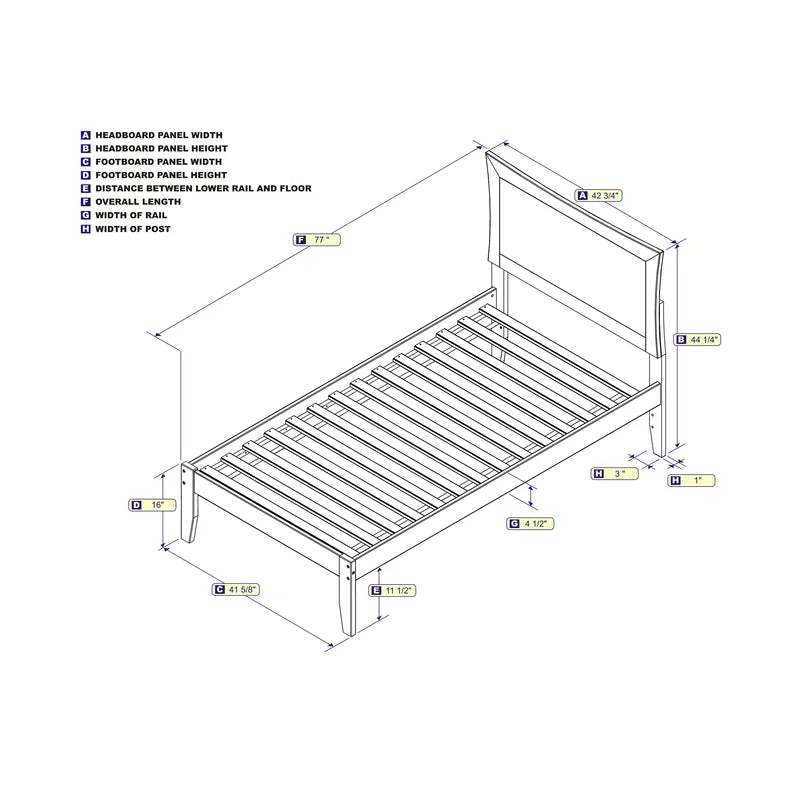 A HEADBOARD PANEL WIDTH
B HEADBOARD PANEL HEIGHT
C FOOTBOARD PANEL WIDTH
D FOOTBOARD PANEL HEIGHT
E DISTANCE BETWEEN LOWER RAIL AND FLOOR
F OVERALL LENGTH
G WIDTH OF RAIL
H WIDTH OF POST

F 77 "
A 42 3/4"
B 44 1/4"
H 3 "
H 1"
G 4 1/2"
D 16"
C 41 5/8"
E 11 1/2"