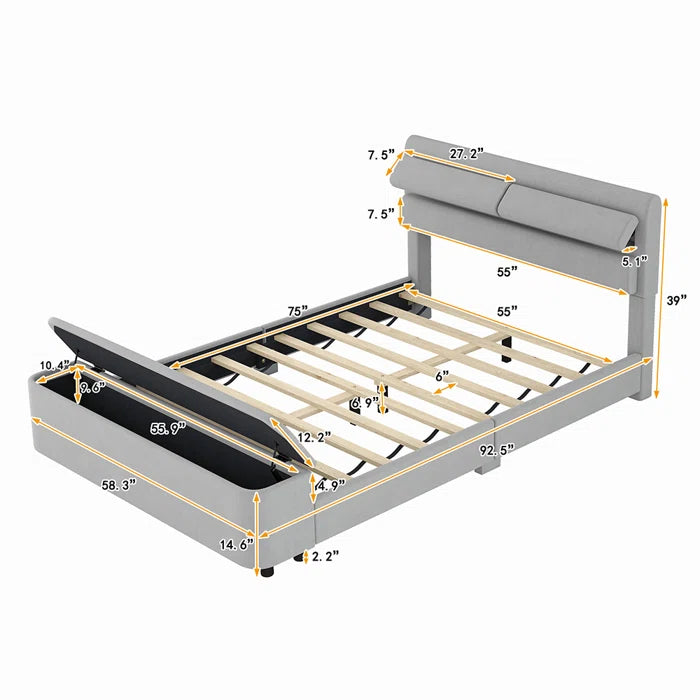 7. 5”
27. 2”
7. 5”
5. 1”
55”
39”
75”
55”
10. 4”
9. 6”
6”
6. 9”
55. 9”
12. 2”
92. 5”
58. 3”
4. 9”
14. 6”
2. 2”