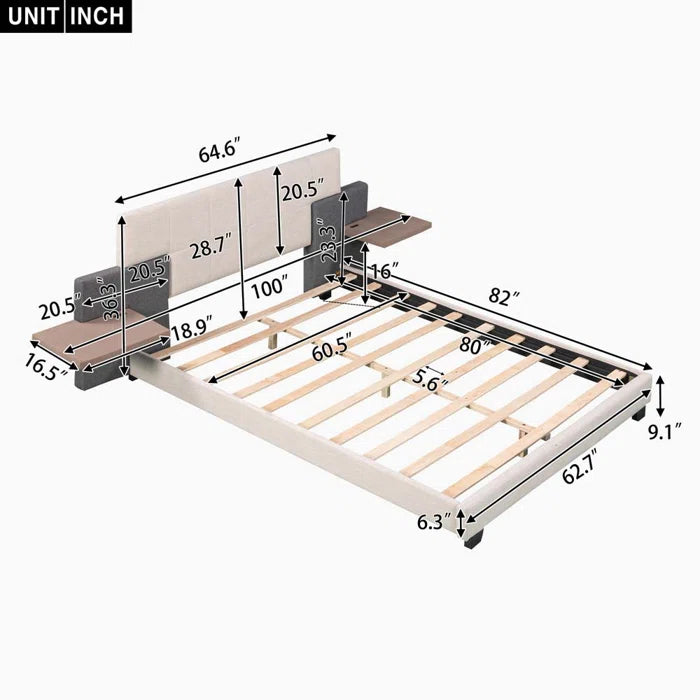 UNIT INCH

64.6″
20.5″
28.7″
23.3″
20.5″
36.3″
20.5″
100″
16″
82″
18.9″
16.5″
60.5″
80″
5.6″
9.1″
62.7″
6.3″