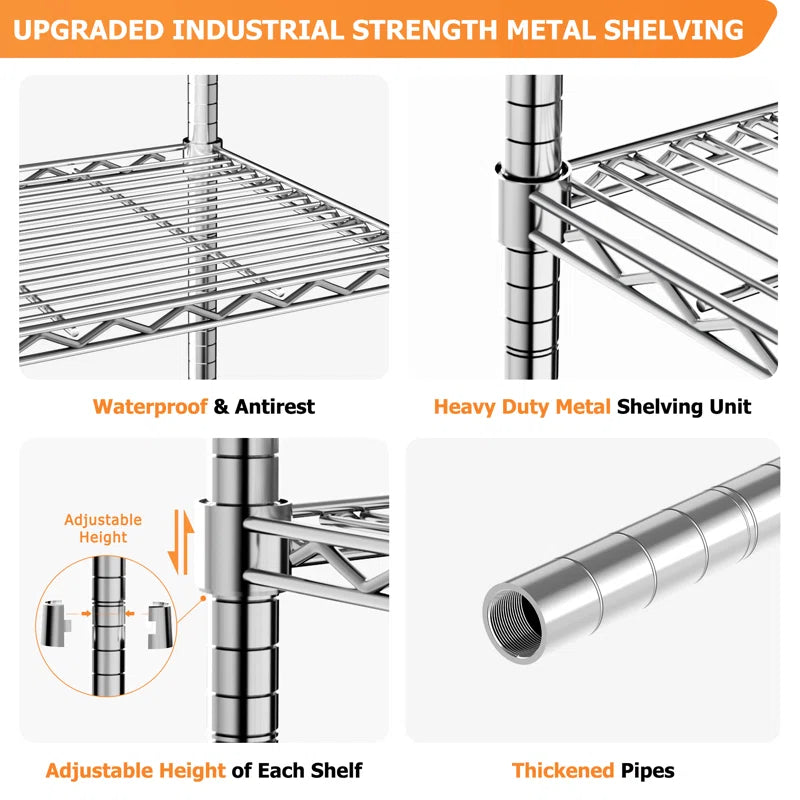 UPGRADED INDUSTRIAL STRENGTH METAL SHELVING

Waterproof & Antirest

Heavy Duty Metal Shelving Unit

Adjustable Height

Adjustable Height of Each Shelf

Thickened Pipes