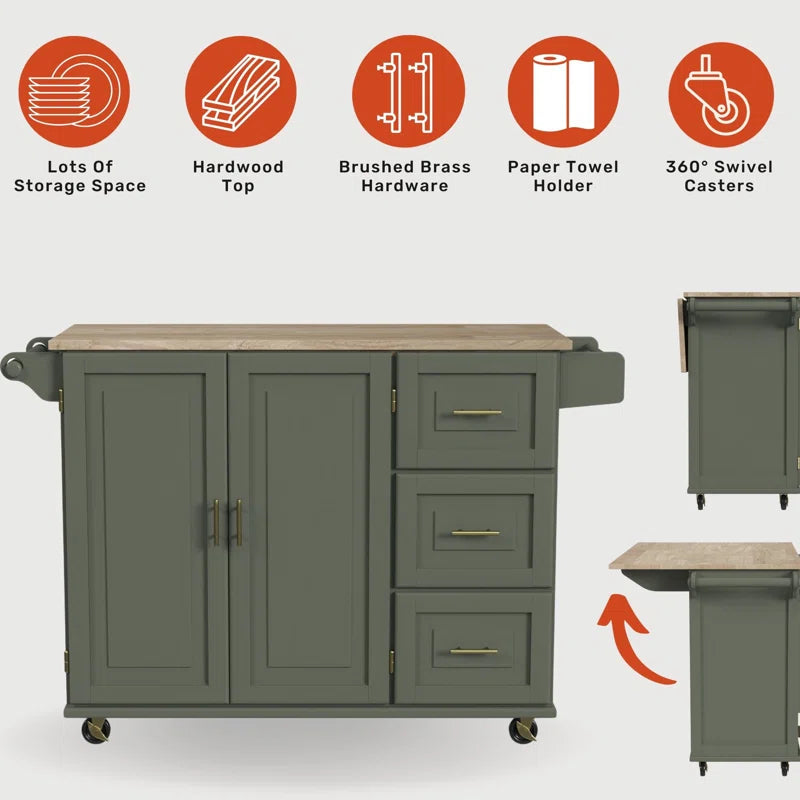 Lots Of Storage Space

Hardwood Top

Brushed Brass Hardware

Paper Towel Holder

360° Swivel Casters