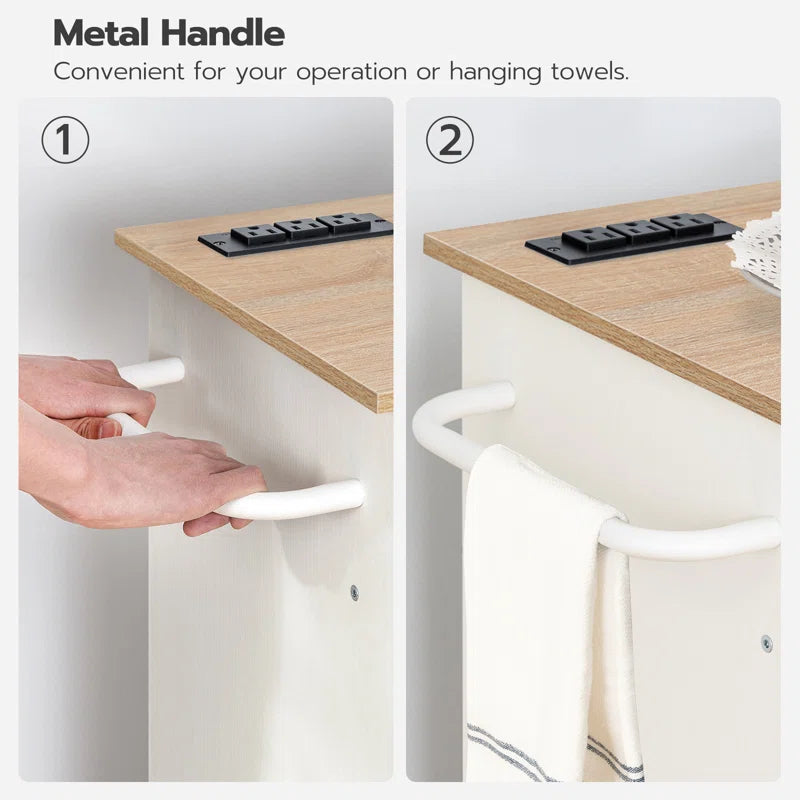 Metal Handle

Convenient for your operation or hanging towels.

①

②