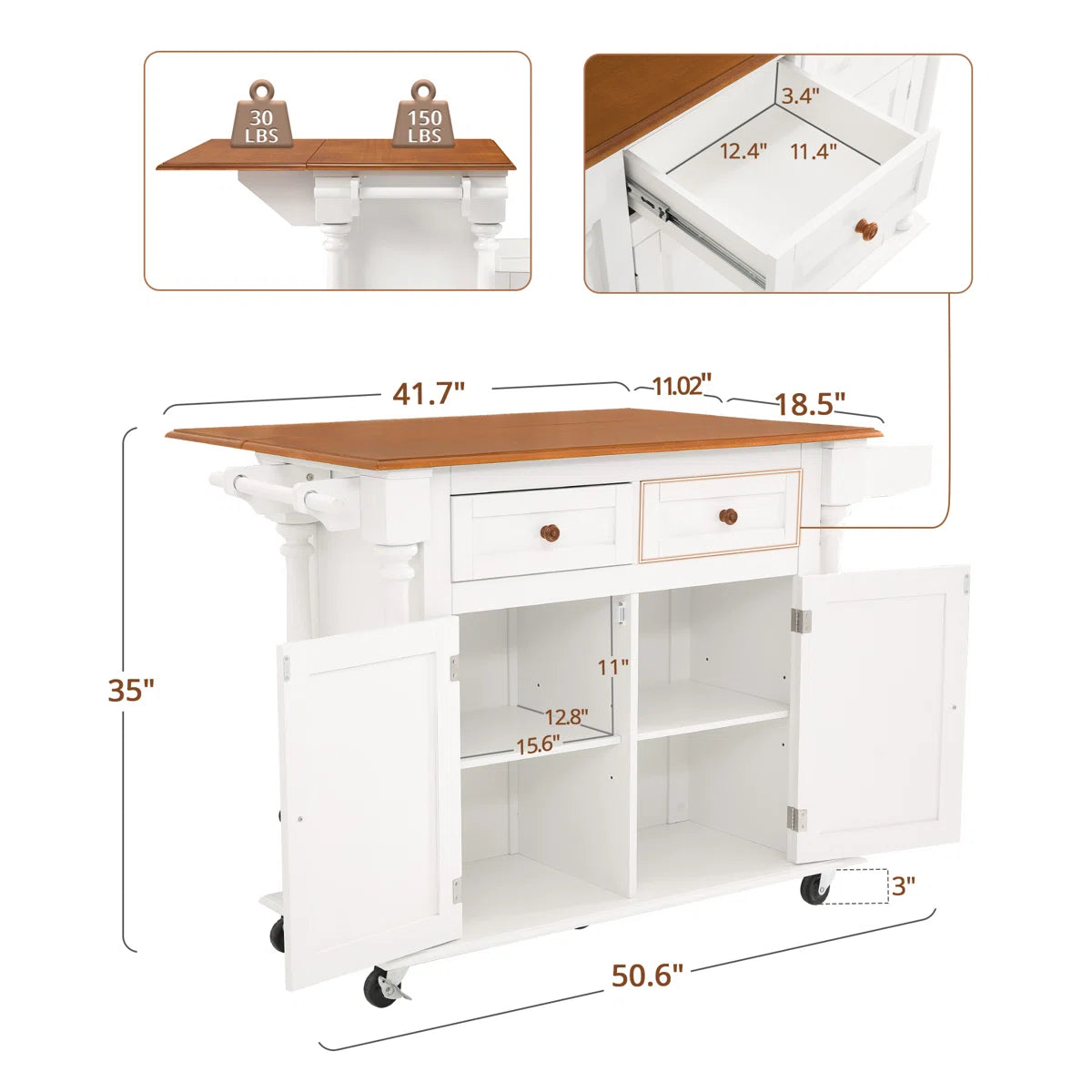 30 LBS

150 LBS

3.4"

12.4"

11.4"

41.7"

11.02"

18.5"

35"

11"

12.8"

15.6"

3"

50.6"