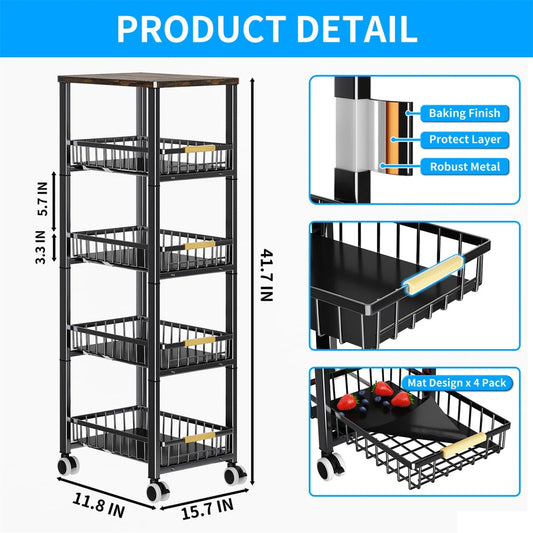 PRODUCT DETAIL

5.7 IN
3.3 IN
41.7 IN
11.8 IN
15.7 IN

Baking Finish
Protect Layer
Robust Metal

Mat Design x 4 Pack